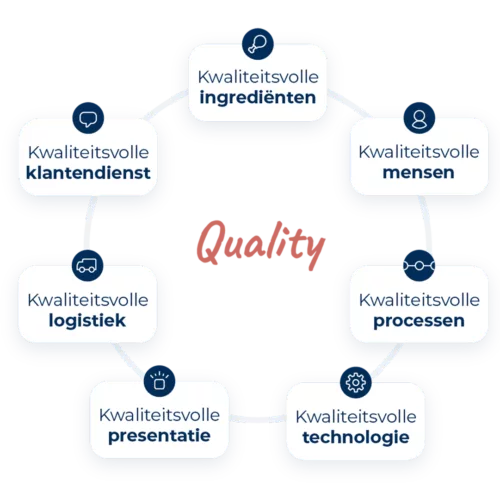 Kwaliteitsvolle
ingrediënten

Kwaliteitsvolle
mensen

Kwaliteitsvolle
processen

Kwaliteitsvolle
technologie

Kwaliteitsvolle
presentatie

Kwaliteitsvolle
logistiek

Kwaliteitsvolle
klantendienst

Quality